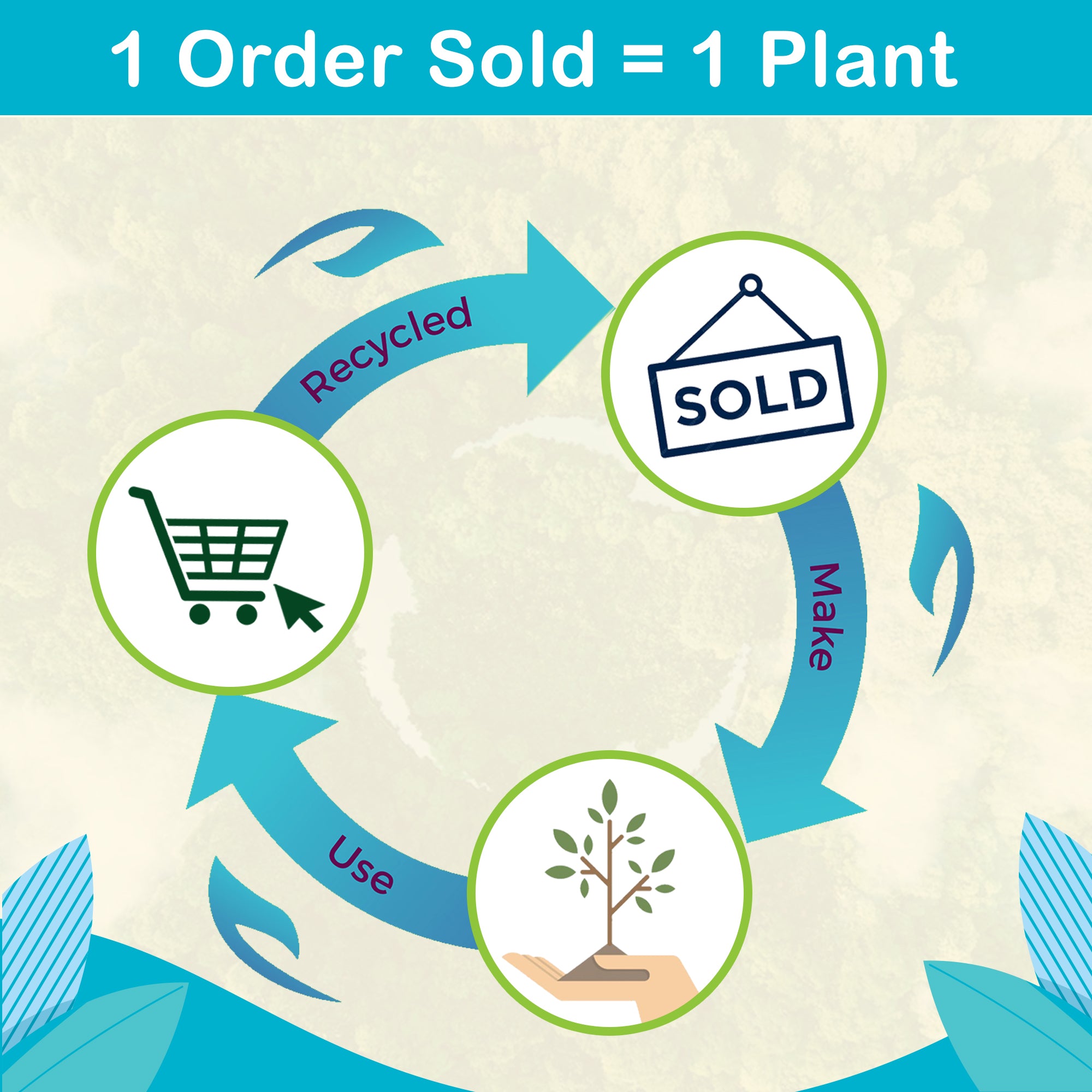 1 Order Sold = 1 Plant

Recycled

SOLD

Make

Use