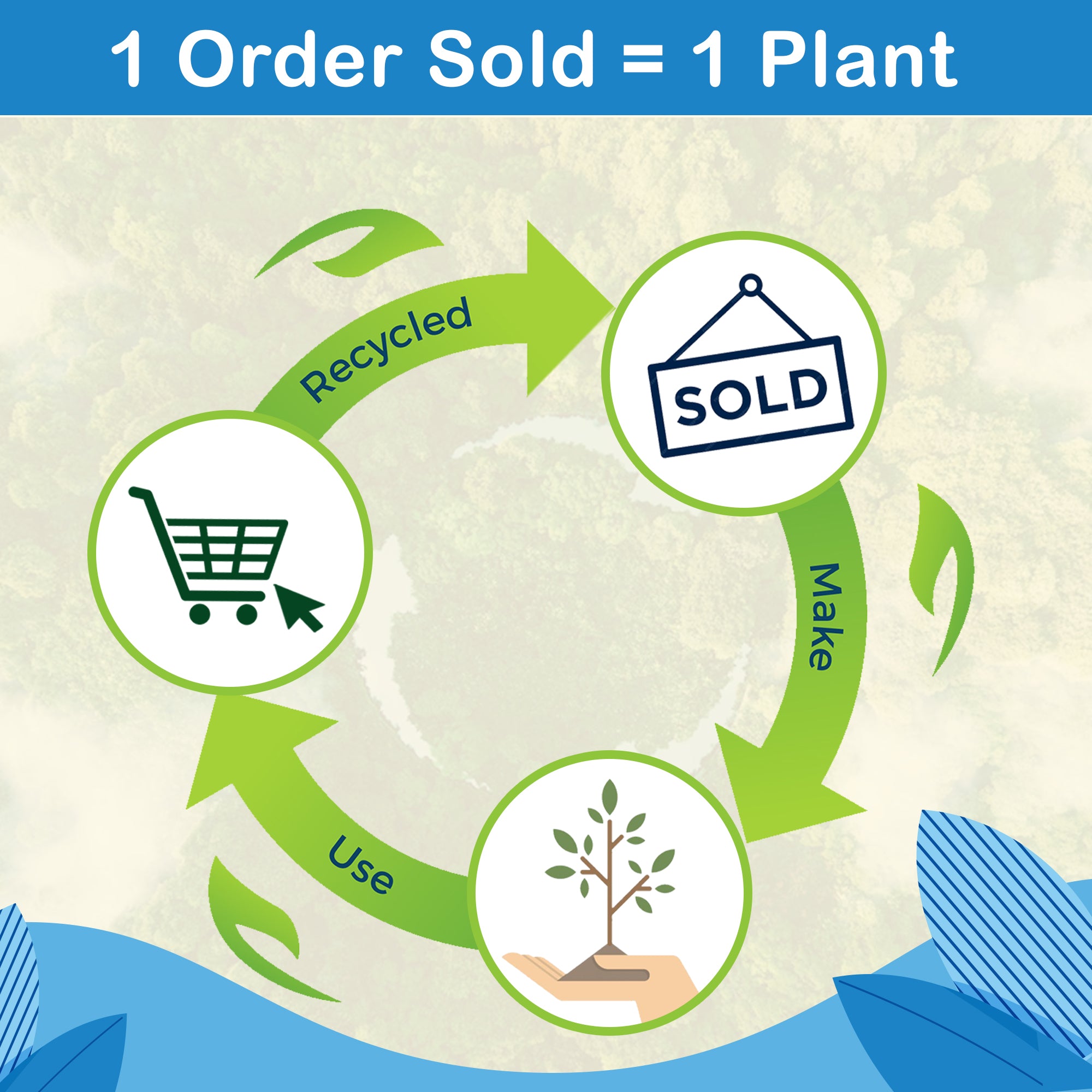 1 Order Sold = 1 Plant

Recycled

SOLD

Make

Use