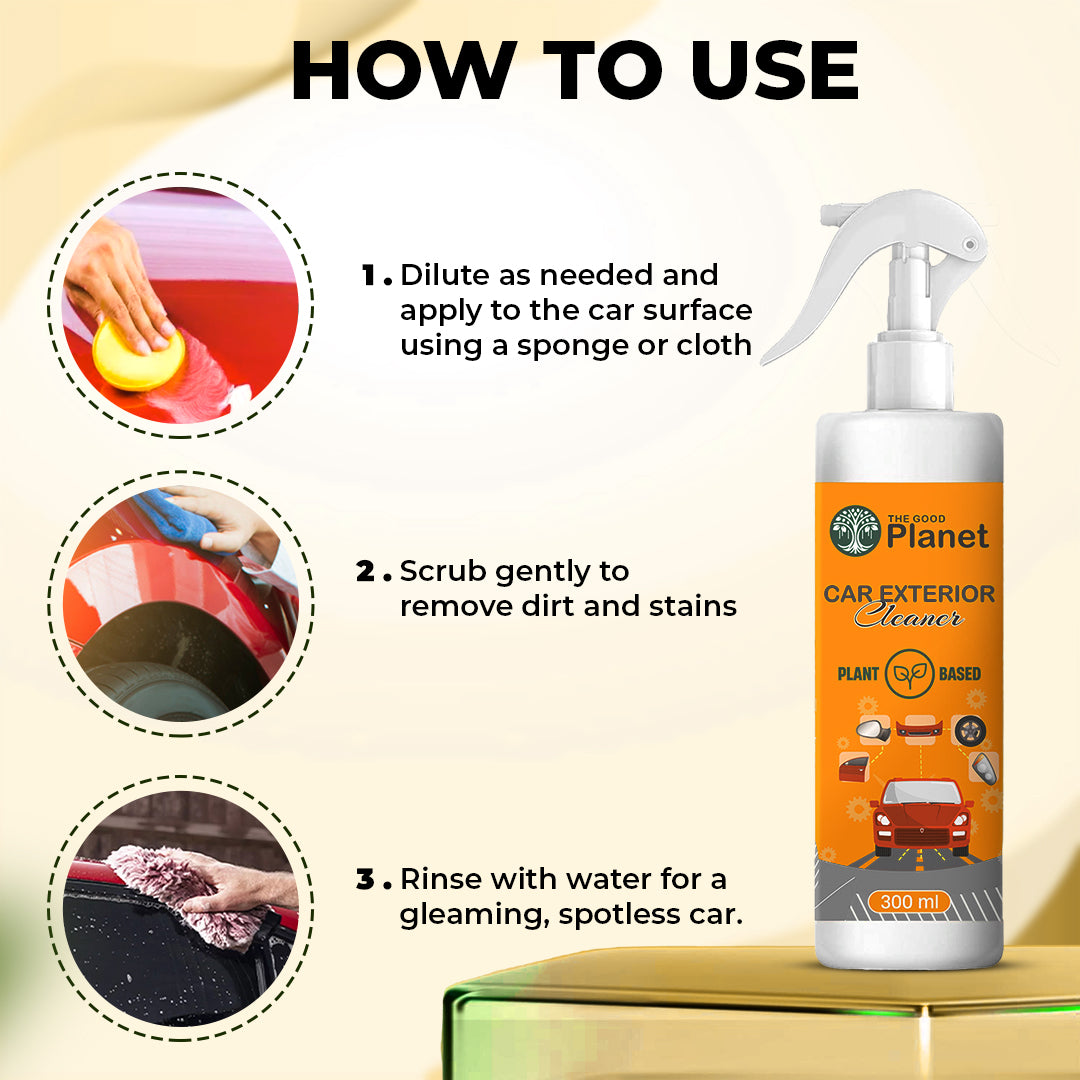 HOW TO USE

1. Dilute as needed and apply to the car surface using a sponge or cloth

2. Scrub gently to remove dirt and stains

3. Rinse with water for a gleaming, spotless car.

THE GOOD
Planet

CAR EXTERIOR
Cleaner

PLANT BASED

300 ml