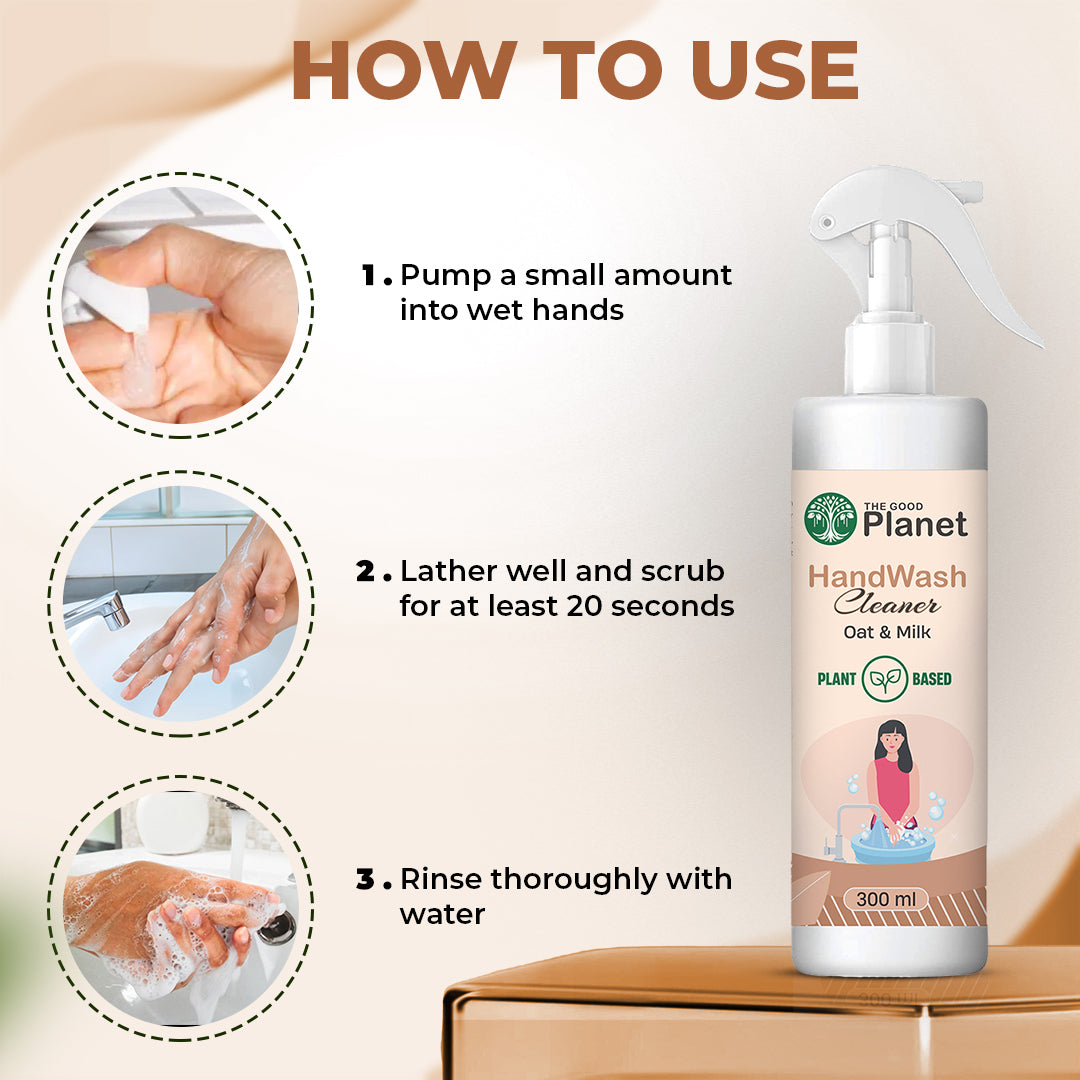 HOW TO USE

1. Pump a small amount into wet hands

2. Lather well and scrub for at least 20 seconds

3. Rinse thoroughly with water

THE GOOD Planet

HandWash Cleaner

Oat & Milk

PLANT BASED

300 ml